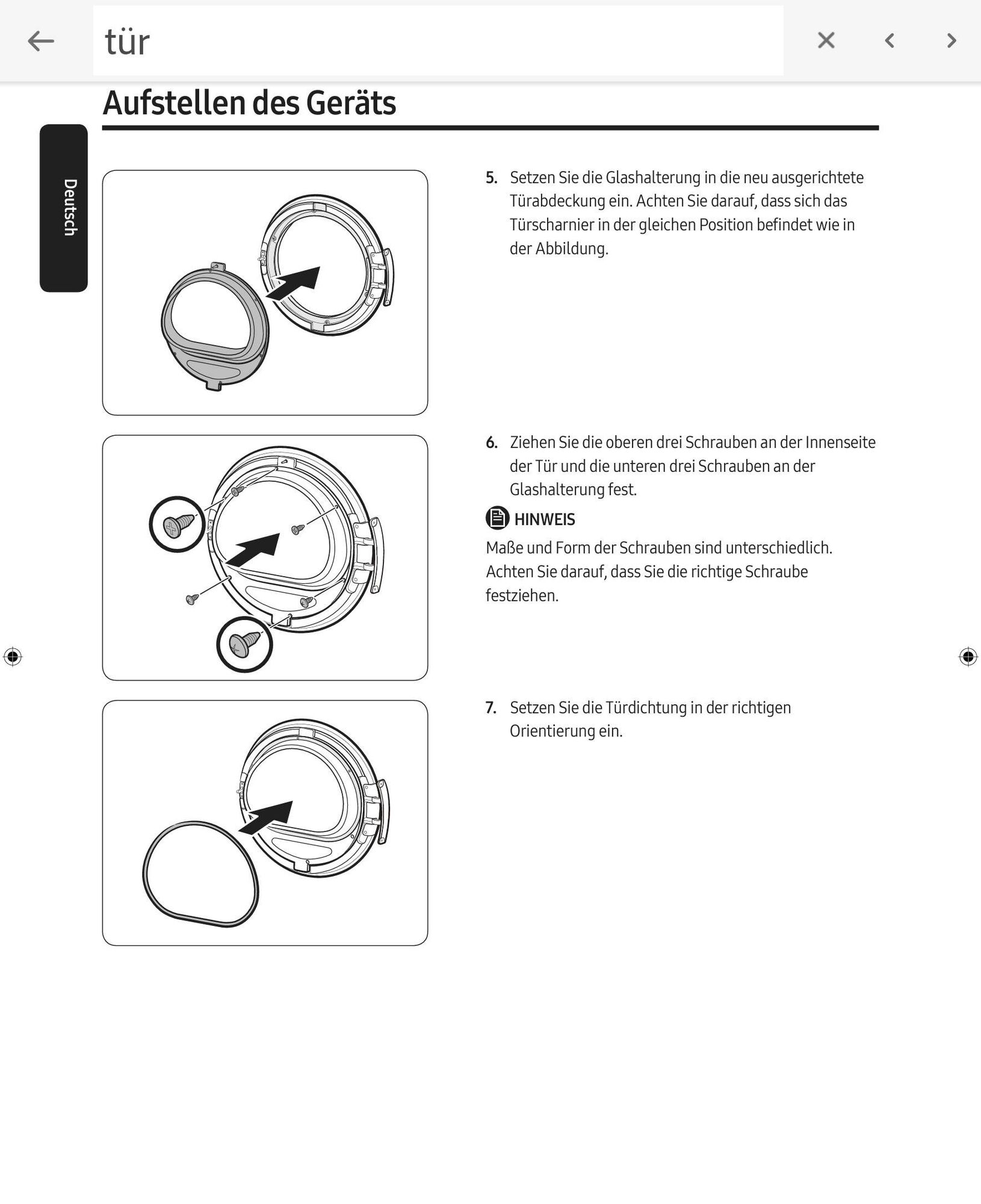 tür

Aufstellen des Geräts

Deutsch

5. Setzen Sie die Glashalterung in die neu ausgerichtete Türabdeckung ein. Achten Sie darauf, dass sich das Türscharnier in der gleichen Position befindet wie in der Abbildung.

6. Ziehen Sie die oberen drei Schrauben an der Innenseite der Tür und die unteren drei Schrauben an der Glashalterung fest.

HINWEIS

Maße und Form der Schrauben sind unterschiedlich. Achten Sie darauf, dass Sie die richtige Schraube festziehen.

7. Setzen Sie die Türdichtung in der richtigen Orientierung ein.