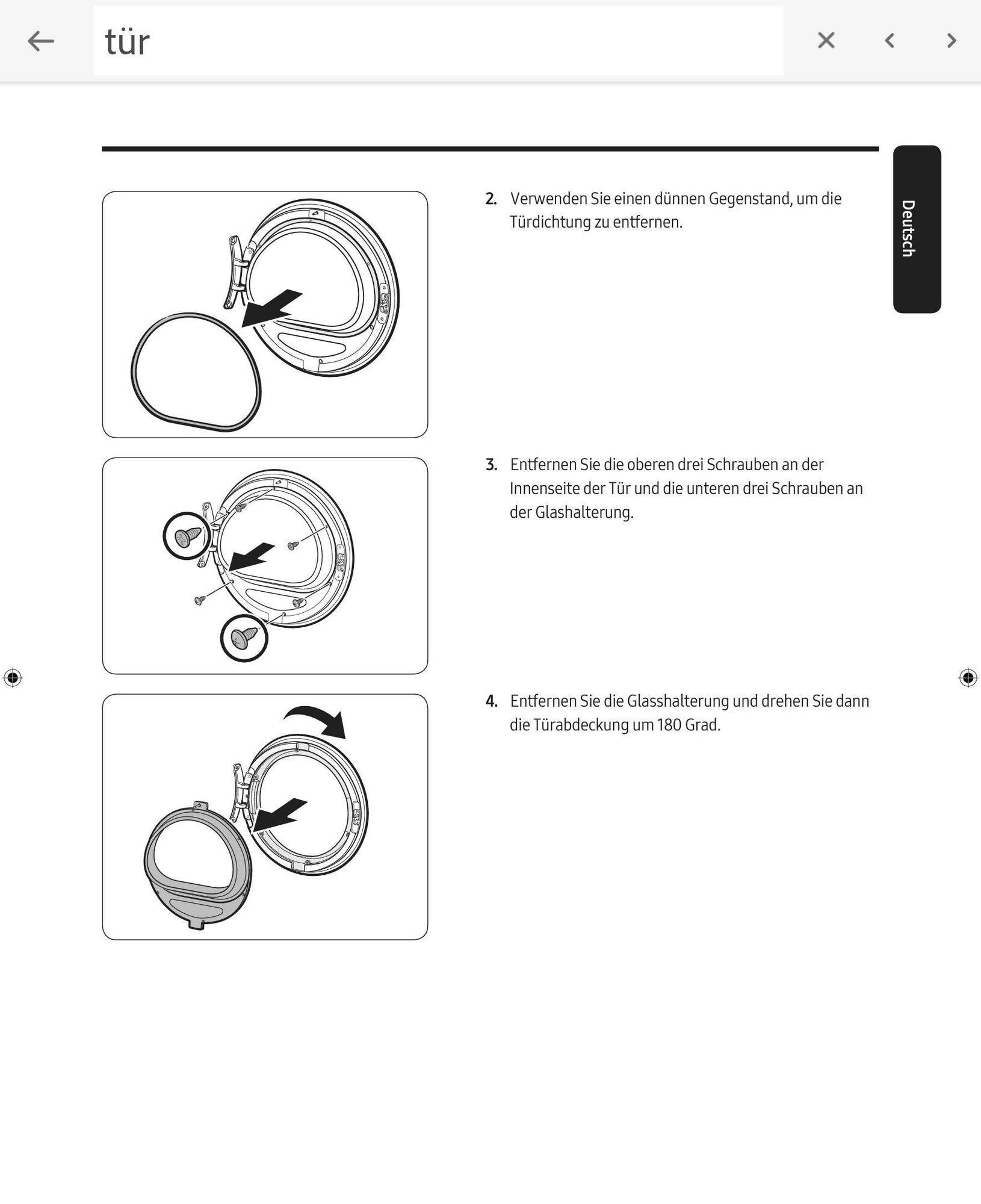 tür

Deutsch

2. Verwenden Sie einen dünnen Gegenstand, um die Türdichtung zu entfernen.

3. Entfernen Sie die oberen drei Schrauben an der Innenseite der Tür und die unteren drei Schrauben an der Glashalterung.

4. Entfernen Sie die Glasshalterung und drehen Sie dann die Türabdeckung um 180 Grad.