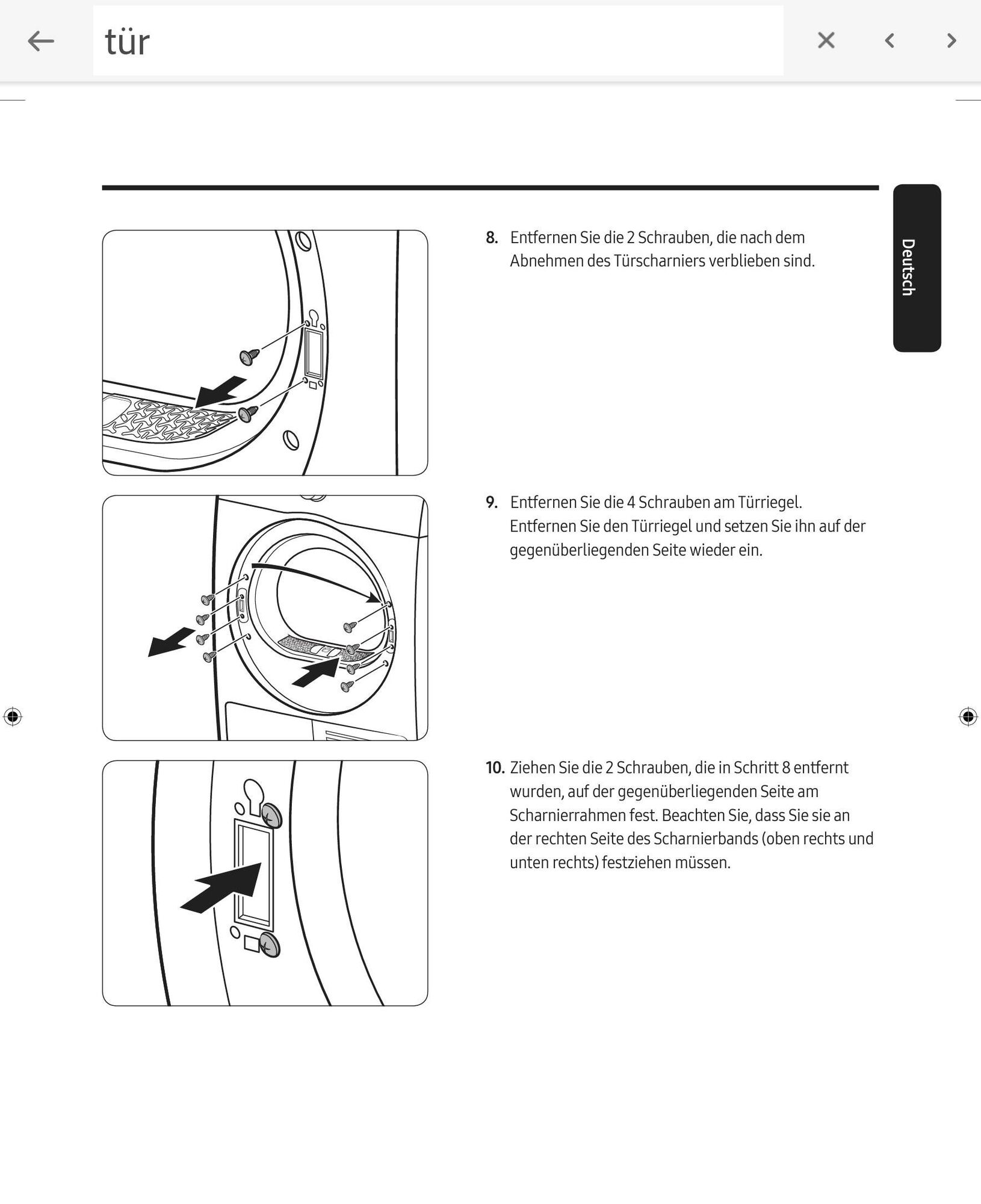 tür

Deutsch

8. Entfernen Sie die 2 Schrauben, die nach dem Abnehmen des Türscharniers verblieben sind.

9. Entfernen Sie die 4 Schrauben am Türriegel. Entfernen Sie den Türriegel und setzen Sie ihn auf der gegenüberliegenden Seite wieder ein.

10. Ziehen Sie die 2 Schrauben, die in Schritt 8 entfernt wurden, auf der gegenüberliegenden Seite am Scharnierrahmen fest. Beachten Sie, dass Sie sie an der rechten Seite des Scharnierbands (oben rechts und unten rechts) festziehen müssen.