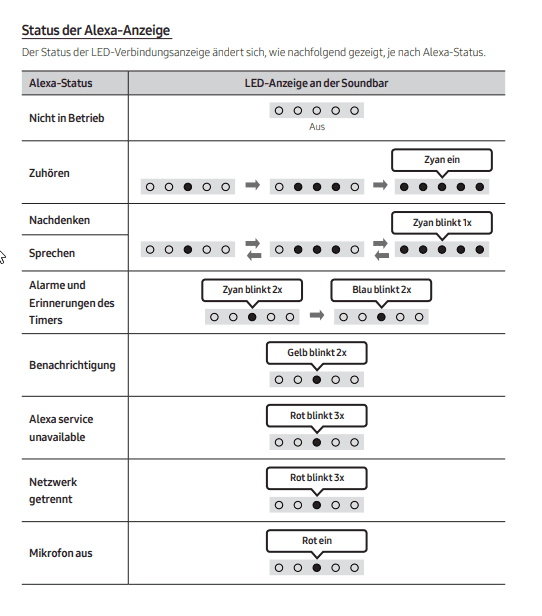 Status der Alexa-Anzeige

Der Status der LED-Verbindungsanzeige ändert sich, wie nachfolgend gezeigt, je nach Alexa-Status.

| Alexa-Status | LED-Anzeige an der Soundbar |
|---|---|
| Nicht in Betrieb | Aus |
| Zuhören | Zyan ein |
| Nachdenken | Zyan blinkt 1x |
| Sprechen | |
| Alarme und Erinnerungen des Timers | Zyan blinkt 2x Blau blinkt 2x |
| Benachrichtigung | Gelb blinkt 2x |
| Alexa service unavailable | Rot blinkt 3x |
| Netzwerk getrennt | Rot blinkt 3x |
| Mikrofon aus | Rot ein |