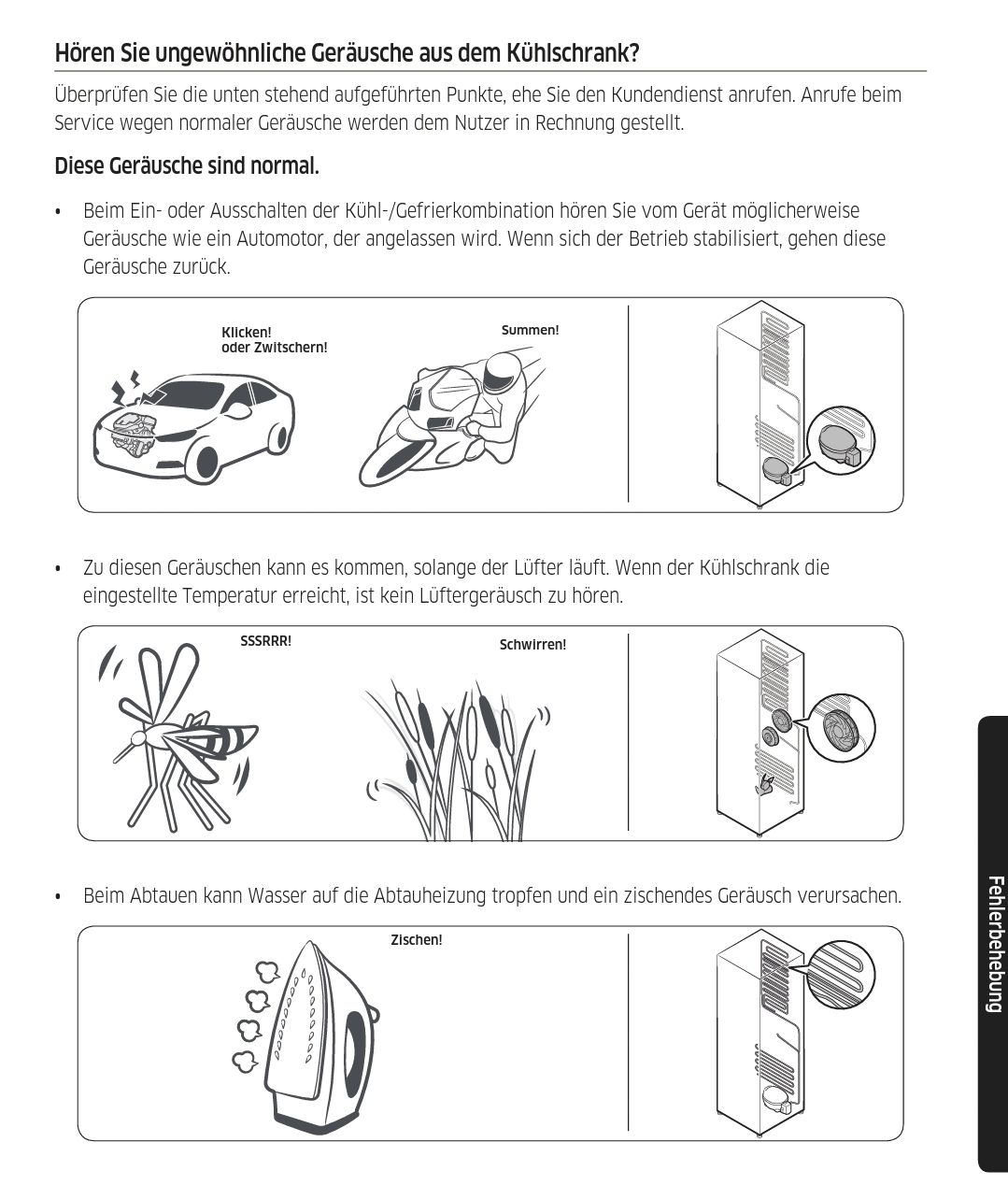 Hören Sie ungewöhnliche Geräusche aus dem Kühlschrank?

Überprüfen Sie die unten stehend aufgeführten Punkte, ehe Sie den Kundendienst anrufen. Anrufe beim Service wegen normaler Geräusche werden dem Nutzer in Rechnung gestellt.

Diese Geräusche sind normal.

• Beim Ein- oder Ausschalten der Kühl-/Gefrierkombination hören Sie vom Gerät möglicherweise Geräusche wie ein Automotor, der angelassen wird. Wenn sich der Betrieb stabilisiert, gehen diese Geräusche zurück.

Klicken! oder Zwitschern!

Summen!

• Zu diesen Geräuschen kann es kommen, solange der Lüfter läuft. Wenn der Kühlschrank die eingestellte Temperatur erreicht, ist kein Lüftergeräusch zu hören.

SSSRRR!

Schwirren!

• Beim Abtauen kann Wasser auf die Abtauheizung tropfen und ein zischendes Geräusch verursachen.

Zischen!

Fehlerbehebung