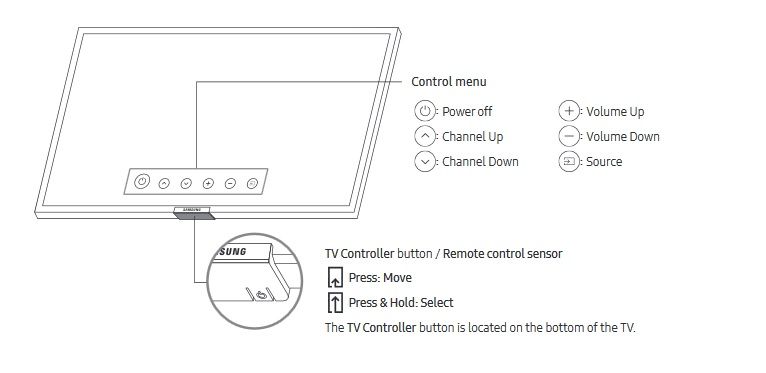 Control menu

: Power off
: Channel Up
: Channel Down
: Volume Up
: Volume Down
: Source

SAMSUNG

SUNG

TV Controller button / Remote control sensor

Press: Move

Press & Hold: Select

The TV Controller button is located on the bottom of the TV.