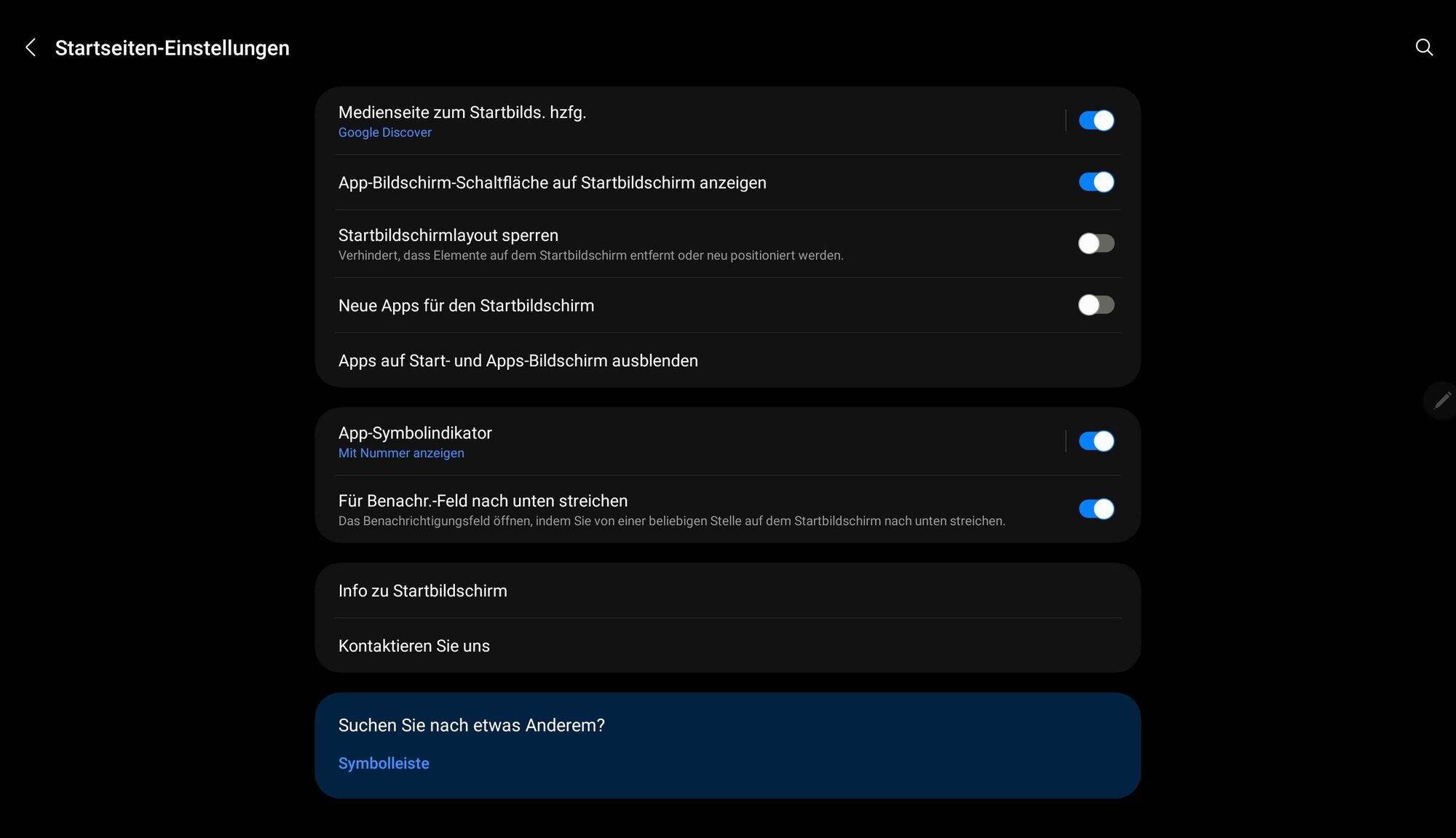 Startseiten-Einstellungen

Medienseite zum Startbilds. hzfg.
Google Discover

App-Bildschirm-Schaltfläche auf Startbildschirm anzeigen

Startbildschirmlayout sperren
Verhindert, dass Elemente auf dem Startbildschirm entfernt oder neu positioniert werden.

Neue Apps für den Startbildschirm

Apps auf Start- und Apps-Bildschirm ausblenden

App-Symbolindikator
Mit Nummer anzeigen

Für Benachr.-Feld nach unten streichen
Das Benachrichtigungsfeld öffnen, indem Sie von einer beliebigen Stelle auf dem Startbildschirm nach unten streichen.

Info zu Startbildschirm

Kontaktieren Sie uns

Suchen Sie nach etwas Anderem?

Symbolleiste