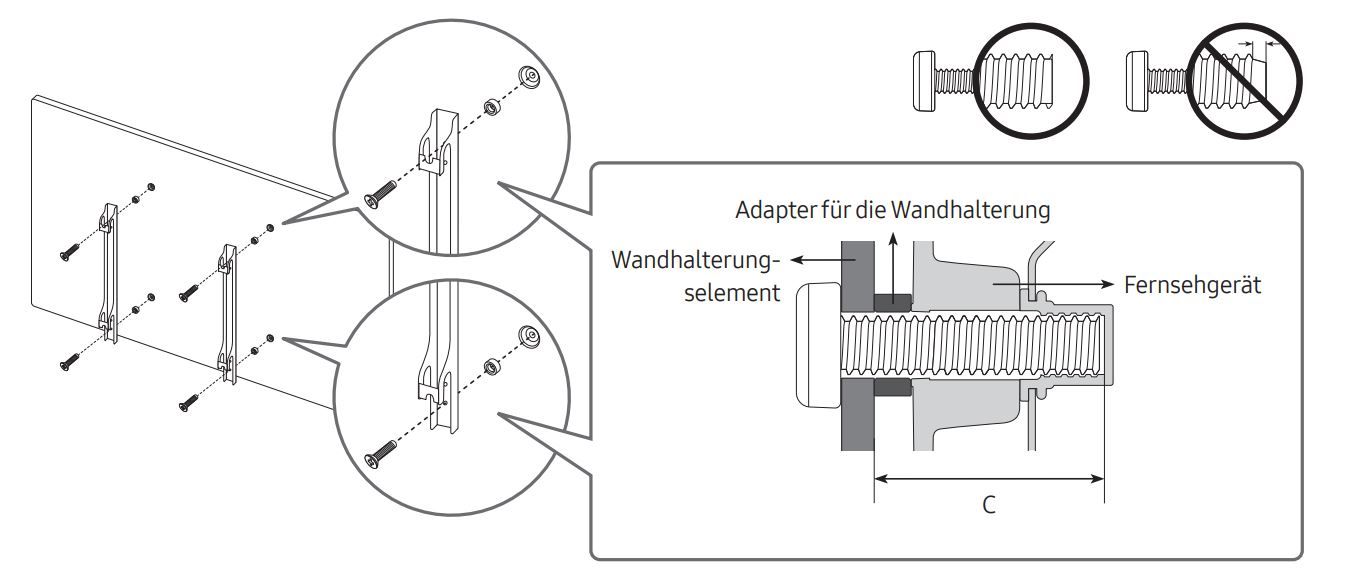 Adapter für die Wandhalterung

Wandhalterungselement

Fernsehgerät

C